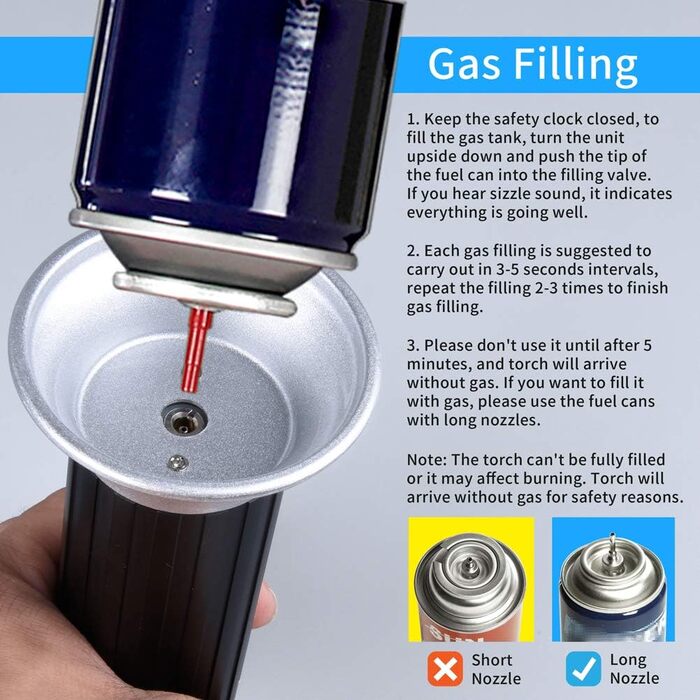 Gas Filling

1. Keep the safety clock closed, to fill the gas tank, turn the unit upside down and push the tip of the fuel can into the filling valve. If you hear sizzle sound, it indicates everything is going well.

2. Each gas filling is suggested to carry out in 3-5 seconds intervals, repeat the filling 2-3 times to finish gas filling.

3. Please don't use it until after 5 minutes, and torch will arrive without gas. If you want to fill it with gas, please use the fuel cans with long nozzles.

Note: The torch can't be fully filled or it may affect burning. Torch will arrive without gas for safety reasons.

Short Nozzle

Long Nozzle