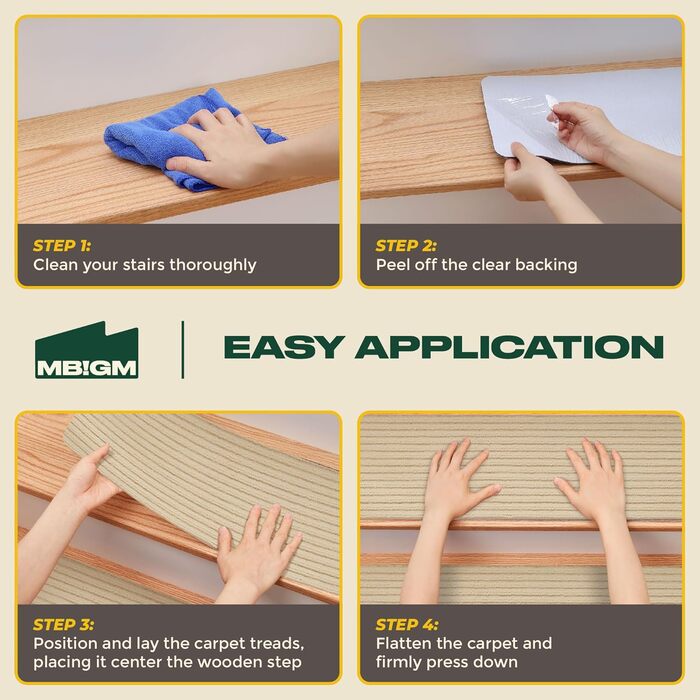 STEP 1:
Clean your stairs thoroughly

STEP 2:
Peel off the clear backing

MB!GM

EASY APPLICATION

STEP 3:
Position and lay the carpet treads, placing it center the wooden step

STEP 4:
Flatten the carpet and firmly press down