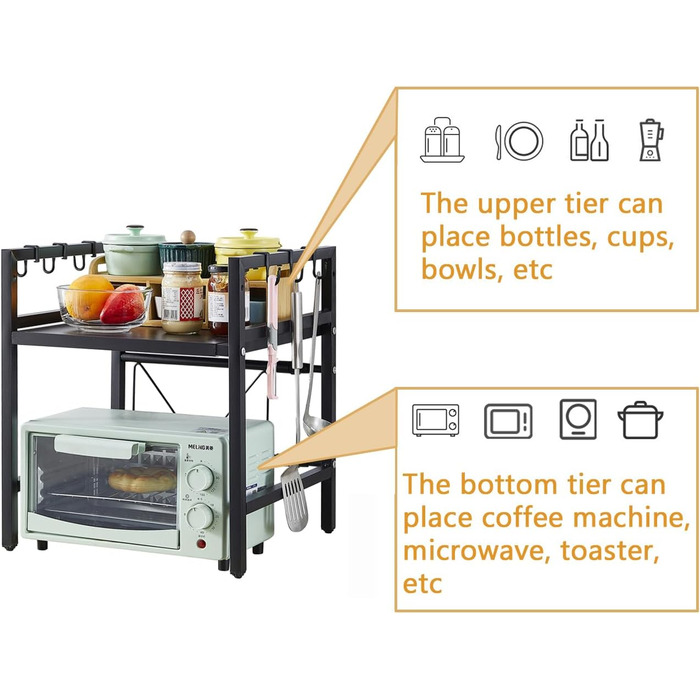 The upper tier can place bottles, cups, bowls, etc

MELING

The bottom tier can place coffee machine, microwave, toaster, etc