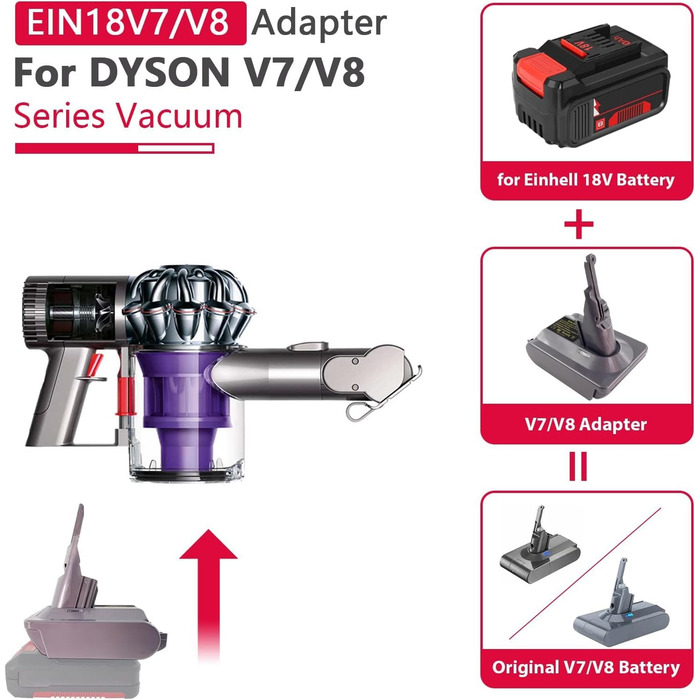 EIN18V7/V8 Adapter
For DYSON V7/V8
Series Vacuum

18V

for Einhell 18V Battery

+

V7/V8 Adapter

=

Original V7/V8 Battery