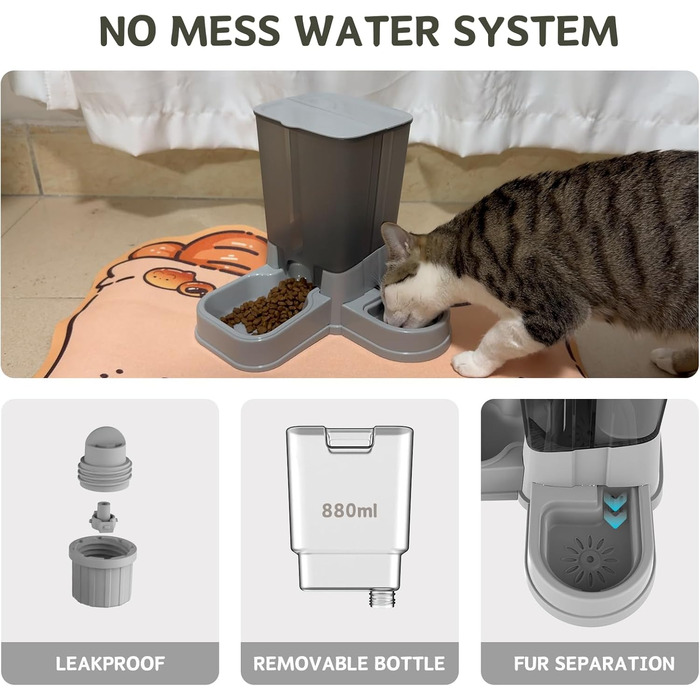 NO MESS WATER SYSTEM

880ml

LEAKPROOF

REMOVABLE BOTTLE

FUR SEPARATION