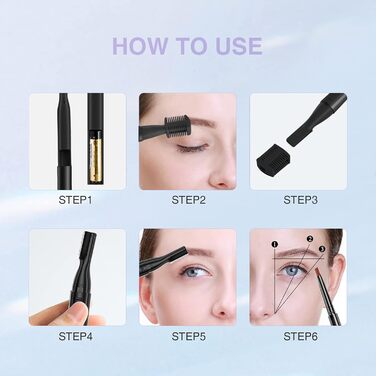 HOW TO USE

STEP1

STEP2

STEP3

STEP4

STEP5

1 2 3

STEP6