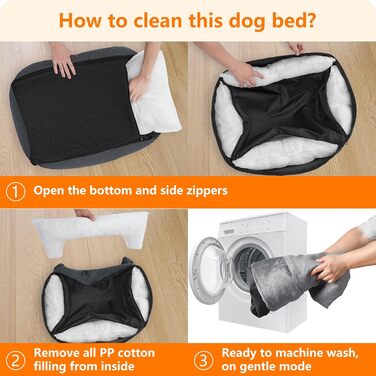 How to clean this dog bed?

① Open the bottom and side zippers

② Remove all PP cotton filling from inside

③ Ready to machine wash, on gentle mode