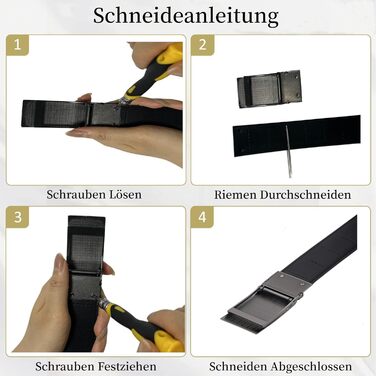 Schneideanleitung

1

Schrauben Lösen

2

Riemen Durchschneiden

3

Schrauben Festziehen

4

Schneiden Abgeschlossen