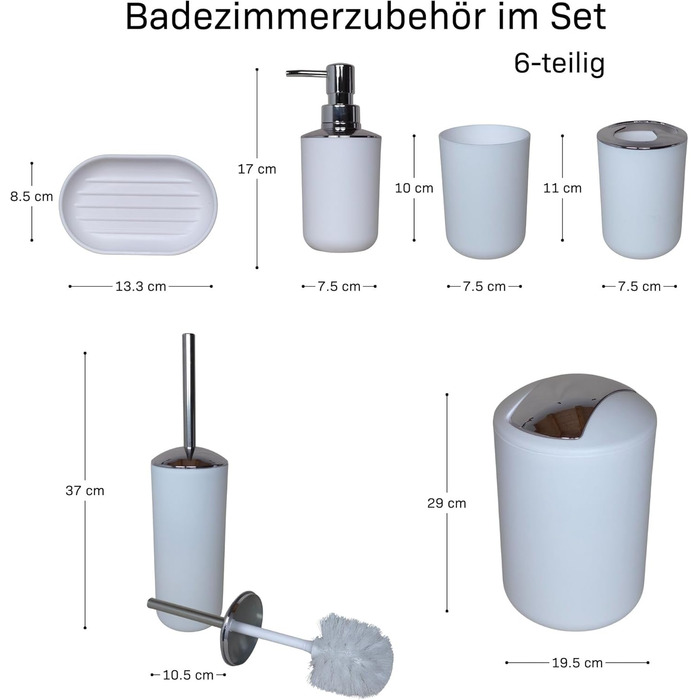 Badezimmerzubehör im Set
6-teilig

8.5 cm
13.3 cm
17 cm
7.5 cm
10 cm
7.5 cm
11 cm
7.5 cm

37 cm
10.5 cm
29 cm
19.5 cm