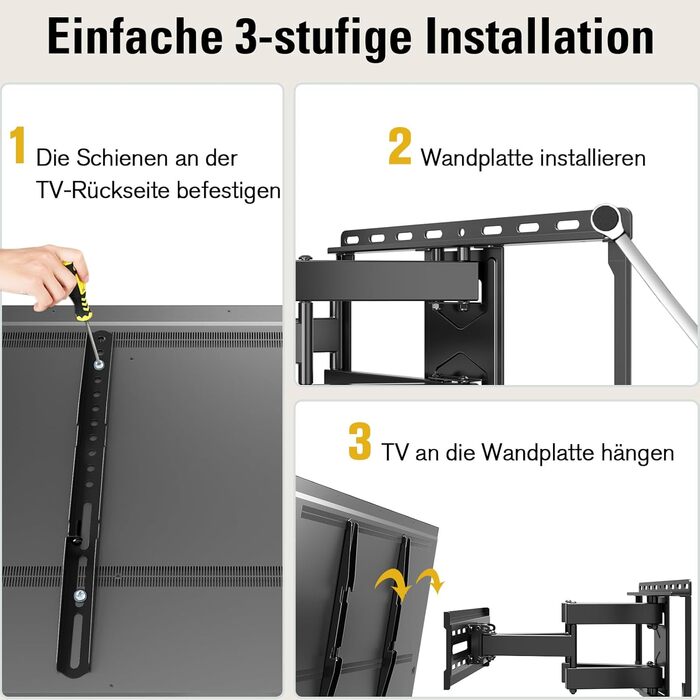 Einfache 3-stufige Installation

1 Die Schienen an der TV-Rückseite befestigen

2 Wandplatte installieren

3 TV an die Wandplatte hängen