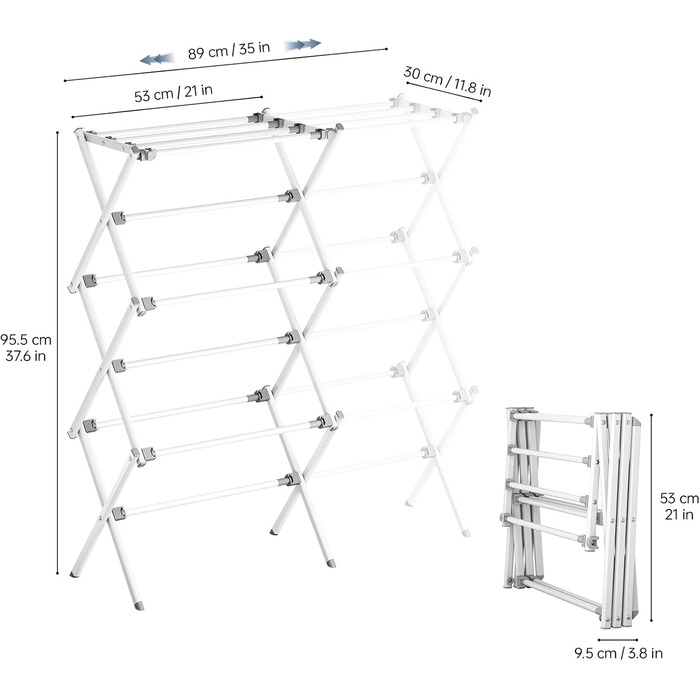 89 cm / 35 in

53 cm / 21 in

30 cm / 11.8 in

95.5 cm
37.6 in

53 cm
21 in

9.5 cm / 3.8 in