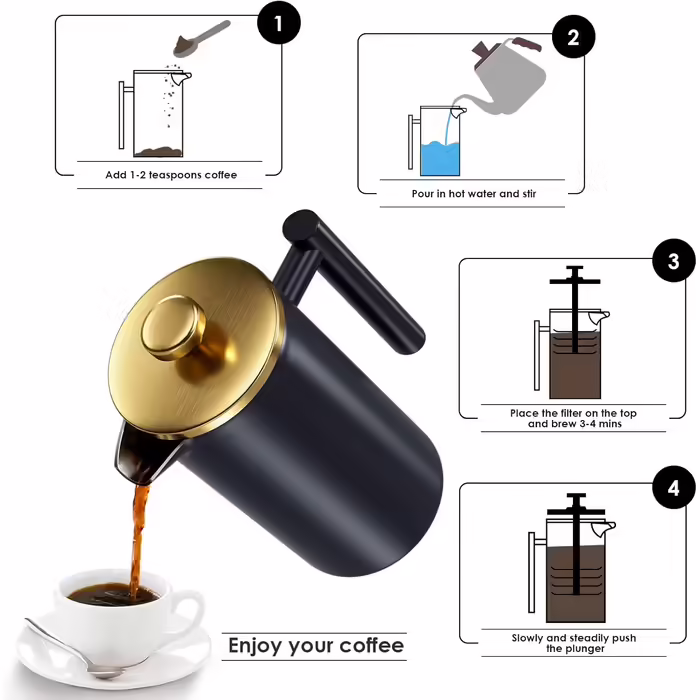 1

Add 1-2 teaspoons coffee

2

Pour in hot water and stir

3

Place the filter on the top and brew 3-4 mins

4

Slowly and steadily push the plunger

Enjoy your coffee