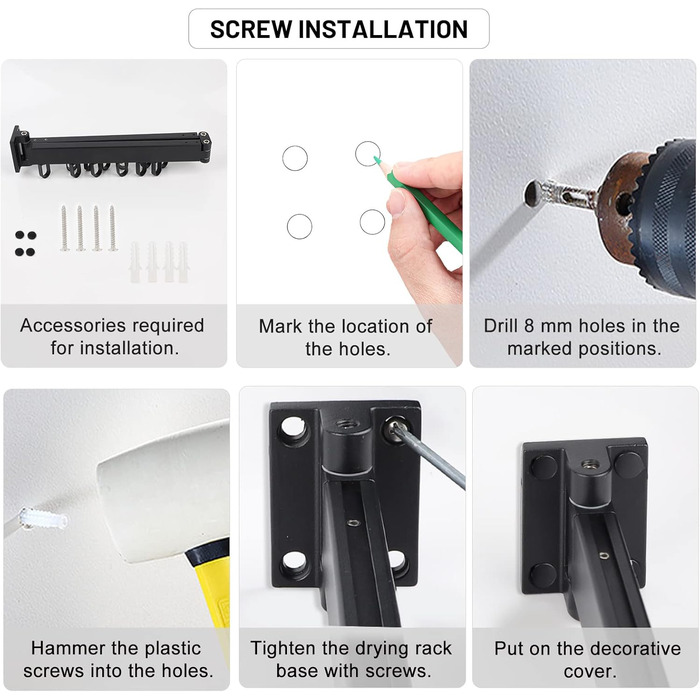 SCREW INSTALLATION

Accessories required for installation.

Mark the location of the holes.

Drill 8 mm holes in the marked positions.

Hammer the plastic screws into the holes.

Tighten the drying rack base with screws.

Put on the decorative cover.