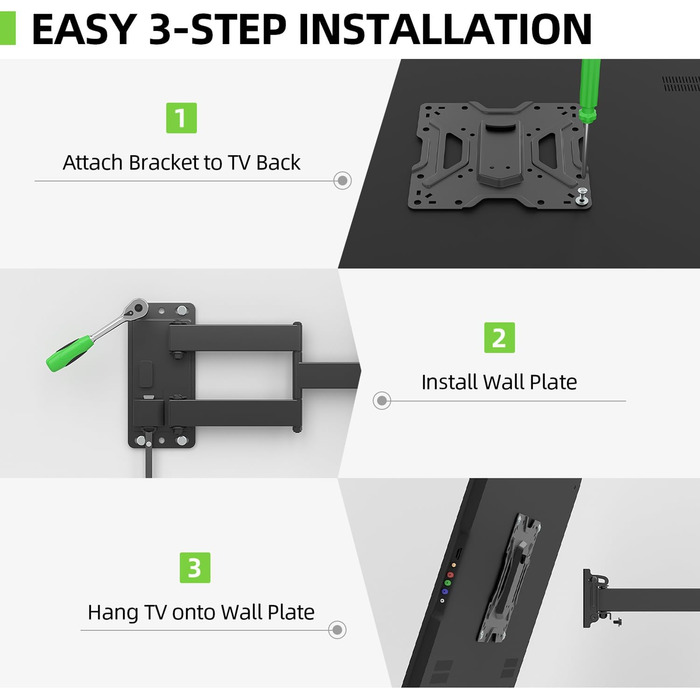 EASY 3-STEP INSTALLATION

1

Attach Bracket to TV Back

2

Install Wall Plate

3

Hang TV onto Wall Plate