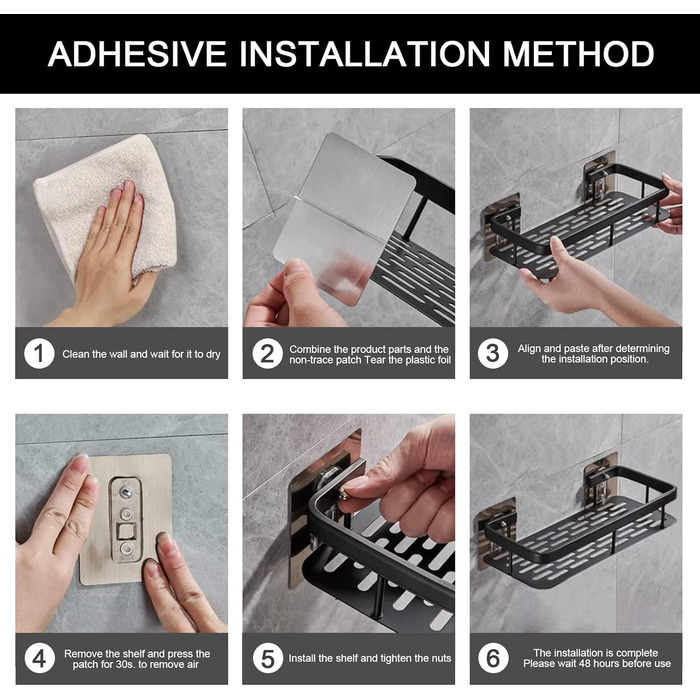 ADHESIVE INSTALLATION METHOD

1 Clean the wall and wait for it to dry

2 Combine the product parts and the non-trace patch Tear the plastic foil

3 Align and paste after determining the installation position.

4 Remove the shelf and press the patch for 30s. to remove air

5 Install the shelf and tighten the nuts

6 The installation is complete Please wait 48 hours before use