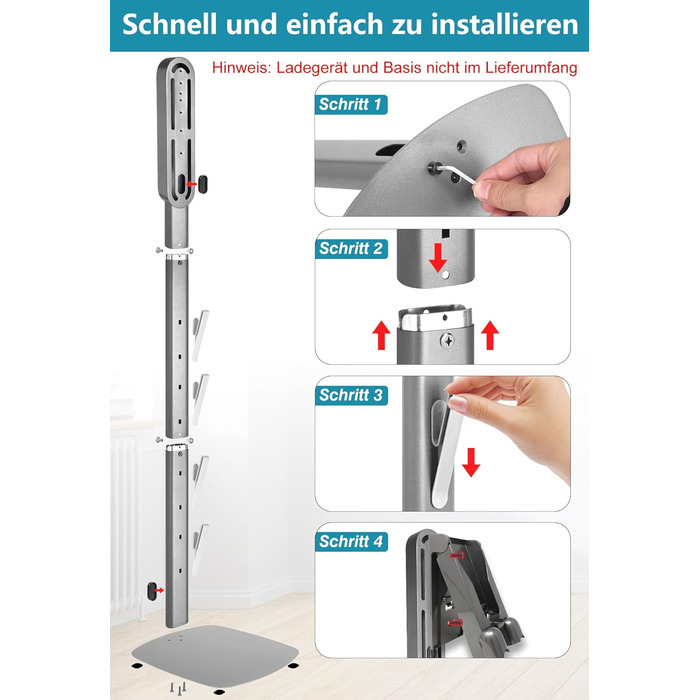 Schnell und einfach zu installieren

Hinweis: Ladegerät und Basis nicht im Lieferumfang

Schritt 1

Schritt 2

Schritt 3

Schritt 4