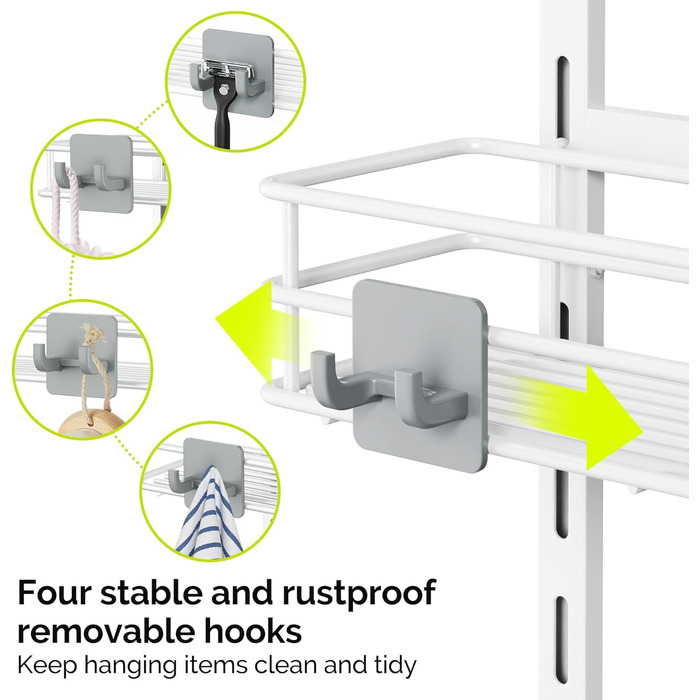 Four stable and rustproof removable hooks

Keep hanging items clean and tidy