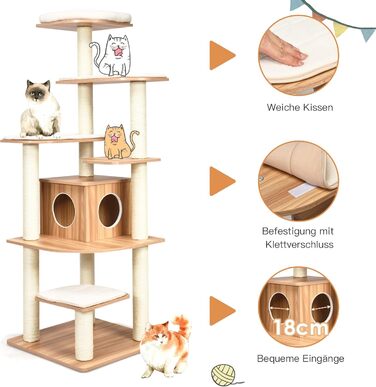 Weiche Kissen

Befestigung mit Klettverschluss

18cm

Bequeme Eingänge