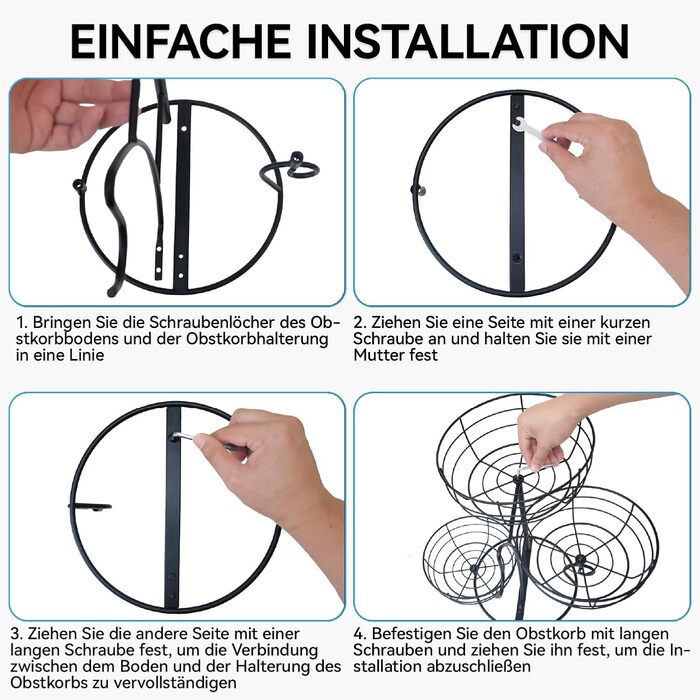 EINFACHE INSTALLATION

1. Bringen Sie die Schraubenlöcher des Obstkorbbodens und der Obstkorbhalterung in eine Linie

2. Ziehen Sie eine Seite mit einer kurzen Schraube an und halten Sie sie mit einer Mutter fest

3. Ziehen Sie die andere Seite mit einer langen Schraube fest, um die Verbindung zwischen dem Boden und der Halterung des Obstkorbs zu vervollständigen

4. Befestigen Sie den Obstkorb mit langen Schrauben und ziehen Sie ihn fest, um die Installation abzuschließen