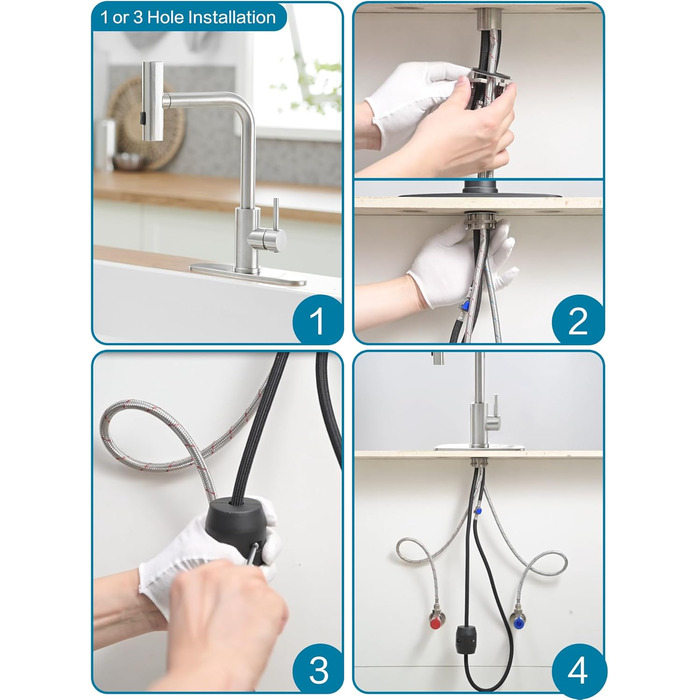 1 or 3 Hole Installation

1

2

3

4