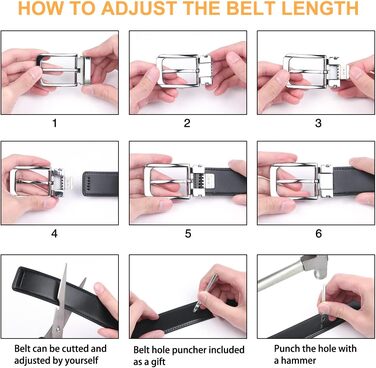 HOW TO ADJUST THE BELT LENGTH

1

2

3

4

5

6

Belt can be cutted and adjusted by yourself

Belt hole puncher included as a gift

Punch the hole with a hammer