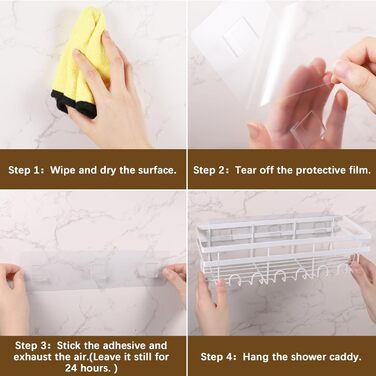 Step 1: Wipe and dry the surface.

Step 2: Tear off the protective film.

Step 3: Stick the adhesive and exhaust the air.(Leave it still for 24 hours. )

Step 4: Hang the shower caddy.