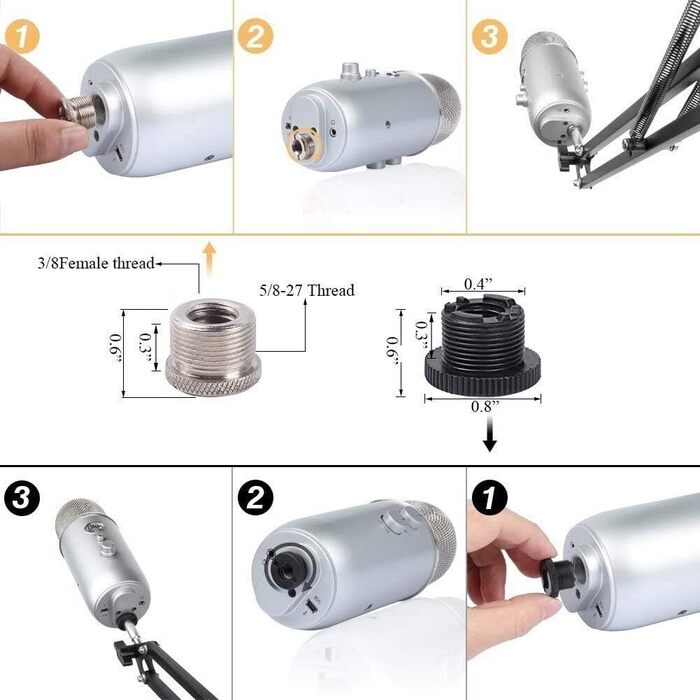 1

2

3

3/8Female thread

5/8-27 Thread

0.6"

0.3"

0.4"

0.3"

0.6"

0.8"

3

2

1