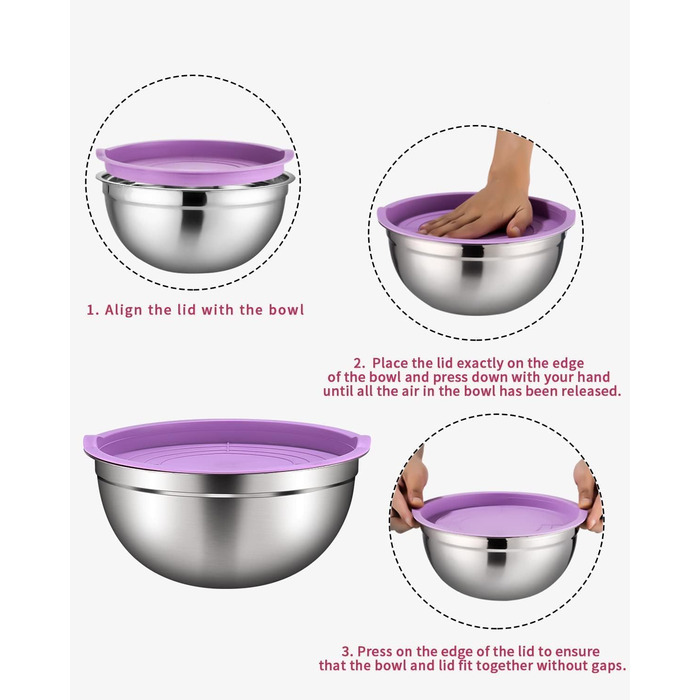 1. Align the lid with the bowl

2. Place the lid exactly on the edge of the bowl and press down with your hand until all the air in the bowl has been released.

3. Press on the edge of the lid to ensure that the bowl and lid fit together without gaps.