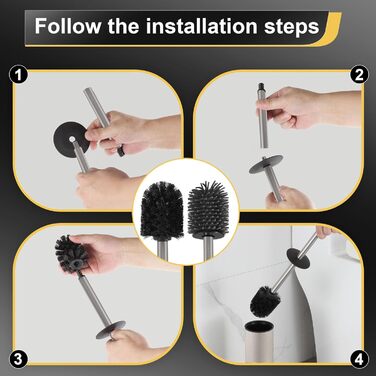 Follow the installation steps

1

2

3

4