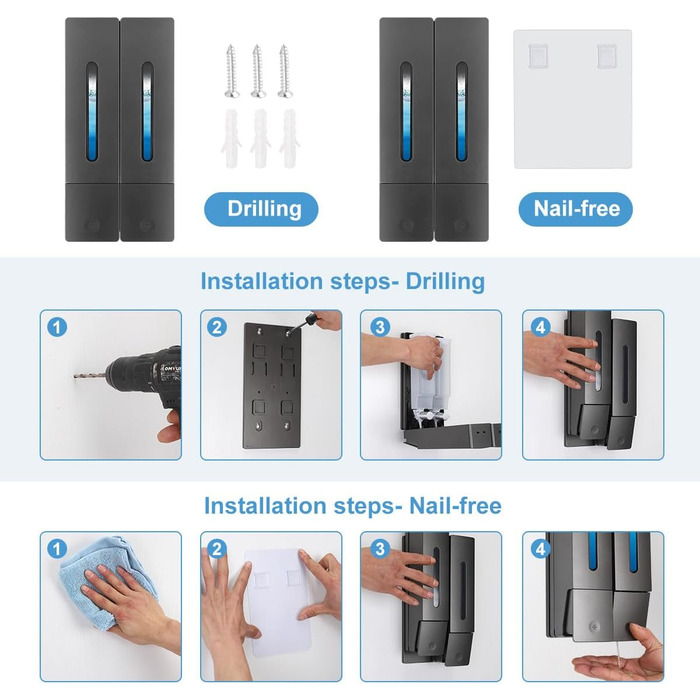 Drilling

Nail-free

Installation steps- Drilling

1

2

3

4

Installation steps- Nail-free

1

2

3

4