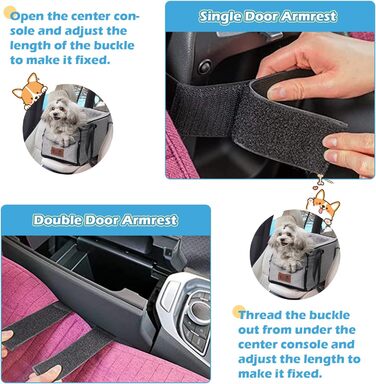 Open the center console and adjust the length of the buckle to make it fixed.

Single Door Armrest

Double Door Armrest

Thread the buckle out from under the center console and adjust the length to make it fixed.