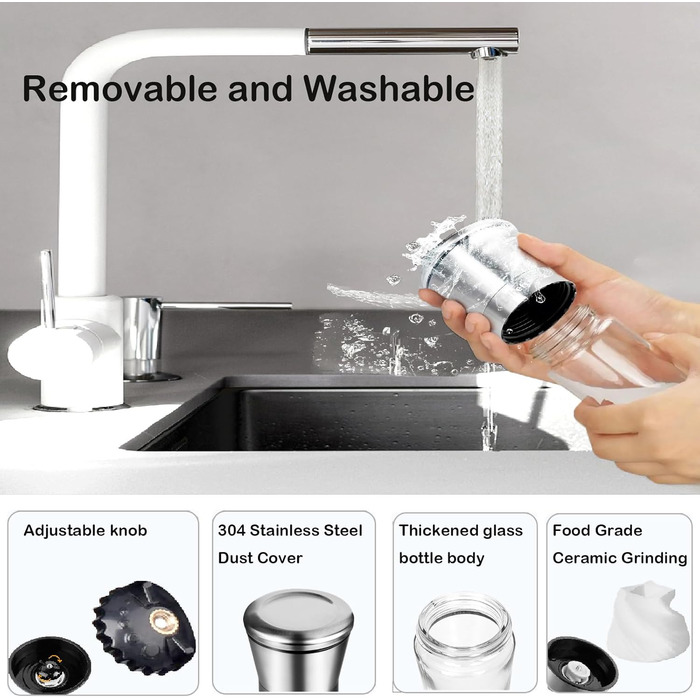 Removable and Washable

Adjustable knob

304 Stainless Steel Dust Cover

Thickened glass bottle body

Food Grade Ceramic Grinding