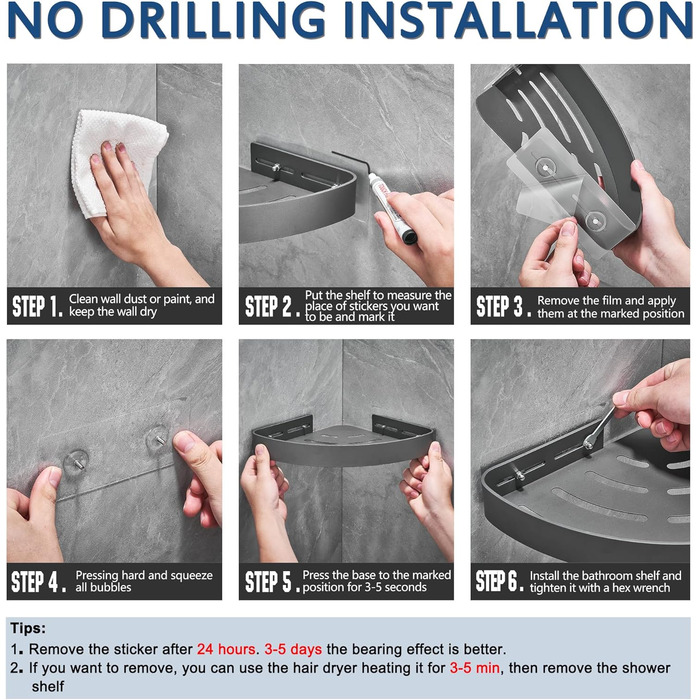 NO DRILLING INSTALLATION

STEP 1. Clean wall dust or paint, and keep the wall dry

STEP 2. Put the shelf to measure the place of stickers you want to be and mark it

STEP 3. Remove the film and apply them at the marked position

STEP 4. Pressing hard and squeeze all bubbles

STEP 5. Press the base to the marked position for 3-5 seconds

STEP 6. Install the bathroom shelf and tighten it with a hex wrench

Tips:
1. Remove the sticker after 24 hours. 3-5 days the bearing effect is better.
2. If you want to remove, you can use the hair dryer heating it for 3-5 min, then remove the shower shelf