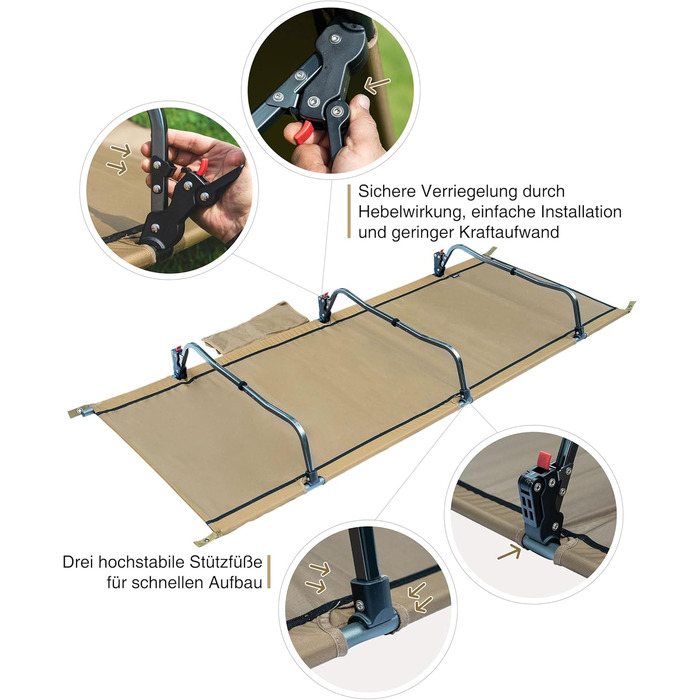 Sichere Verriegelung durch Hebelwirkung, einfache Installation und geringer Kraftaufwand

Drei hochstabile Stützfüße für schnellen Aufbau