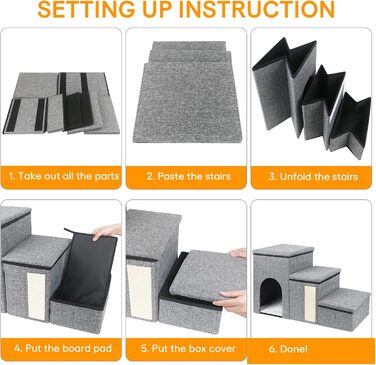 SETTING UP INSTRUCTION

1. Take out all the parts

2. Paste the stairs

3. Unfold the stairs

4. Put the board pad

5. Put the box cover

6. Done!