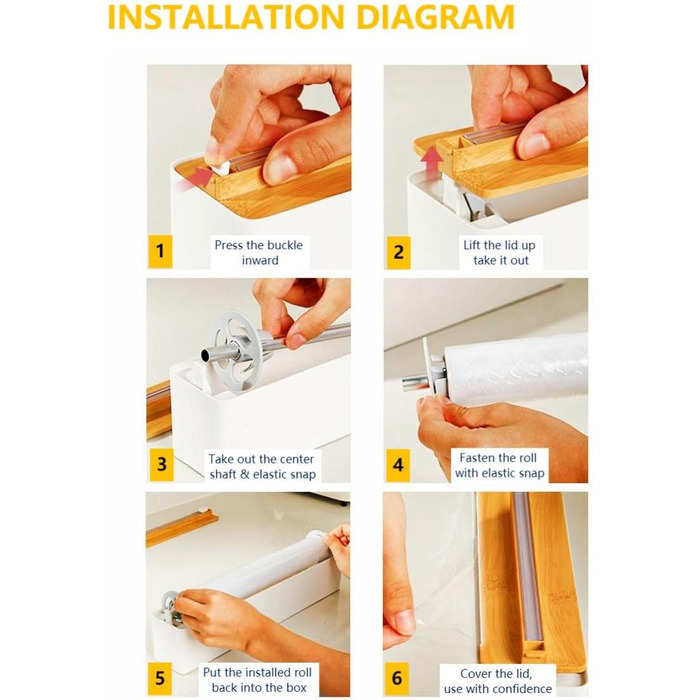 INSTALLATION DIAGRAM

1
Press the buckle inward

2
Lift the lid up take it out

3
Take out the center shaft & elastic snap

4
Fasten the roll with elastic snap

5
Put the installed roll back into the box

6
Cover the lid, use with confidence