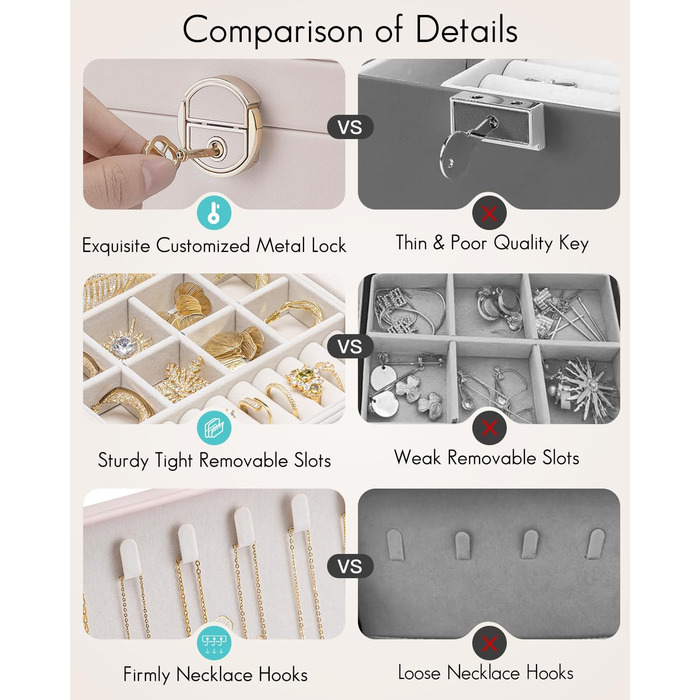 Comparison of Details

VS

Exquisite Customized Metal Lock

Thin & Poor Quality Key

VS

Sturdy Tight Removable Slots

Weak Removable Slots

VS

Firmly Necklace Hooks

Loose Necklace Hooks