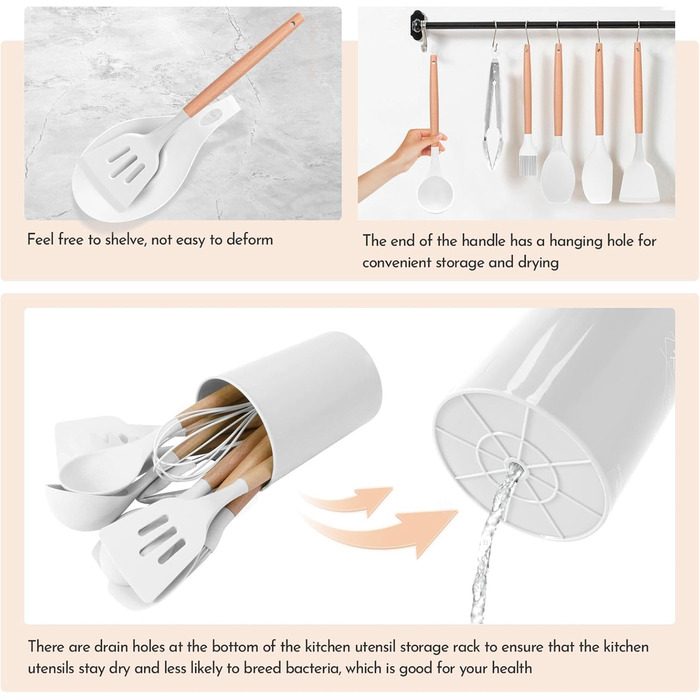 Feel free to shelve, not easy to deform

The end of the handle has a hanging hole for convenient storage and drying

There are drain holes at the bottom of the kitchen utensil storage rack to ensure that the kitchen utensils stay dry and less likely to breed bacteria, which is good for your health