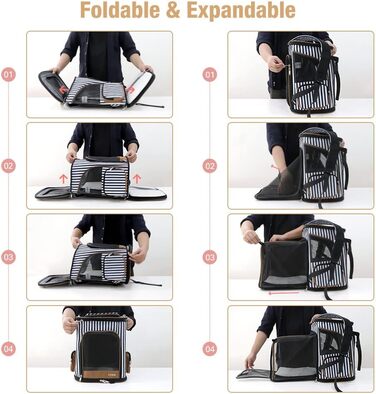 Foldable & Expandable

01

02

03

04

01

02

03

04