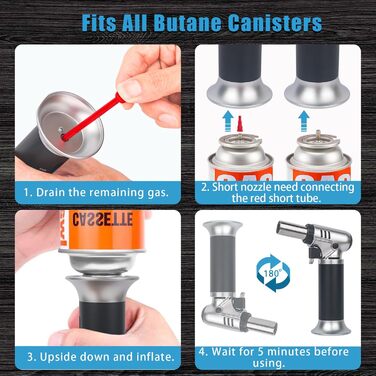 Fits All Butane Canisters

1. Drain the remaining gas.

2. Short nozzle need connecting the red short tube.

CASSETTE

3. Upside down and inflate.

180°

4. Wait for 5 minutes before using.