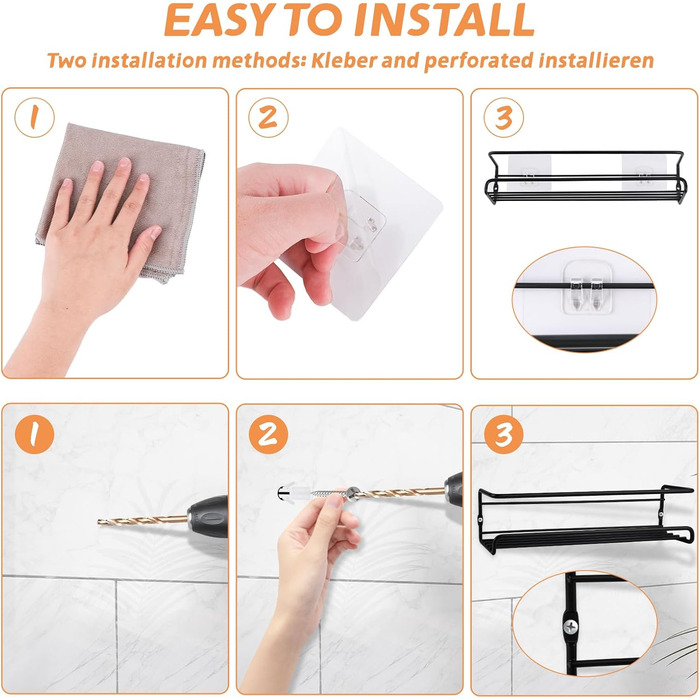 EASY TO INSTALL

Two installation methods: Kleber and perforated installieren

1

2

3

1

2

3