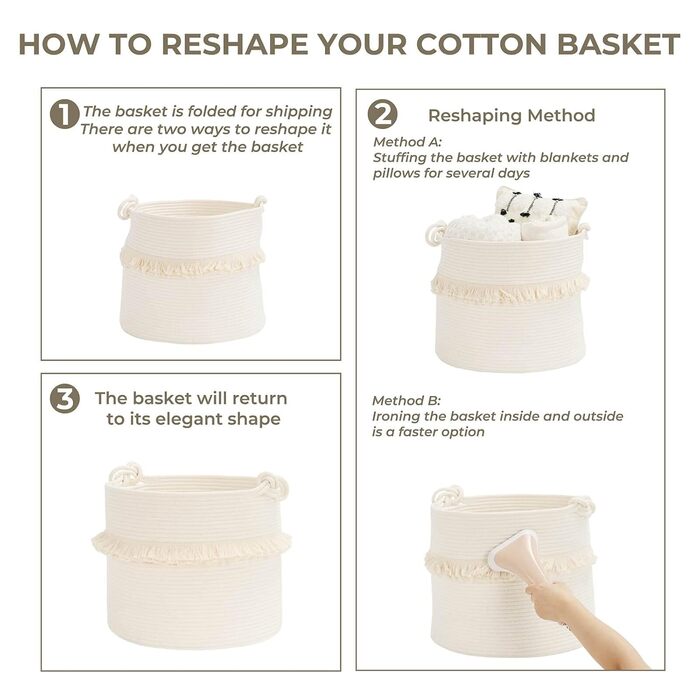 HOW TO RESHAPE YOUR COTTON BASKET

1 The basket is folded for shipping There are two ways to reshape it when you get the basket

2 Reshaping Method

Method A:
Stuffing the basket with blankets and pillows for several days

Method B:
Ironing the basket inside and outside is a faster option

3 The basket will return to its elegant shape