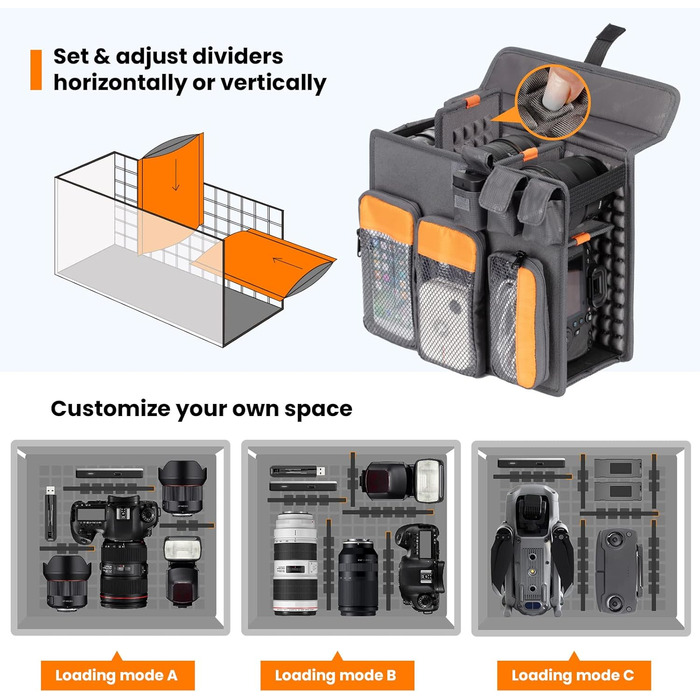 Set & adjust dividers horizontally or vertically

Customize your own space

Loading mode A

Loading mode B

Loading mode C