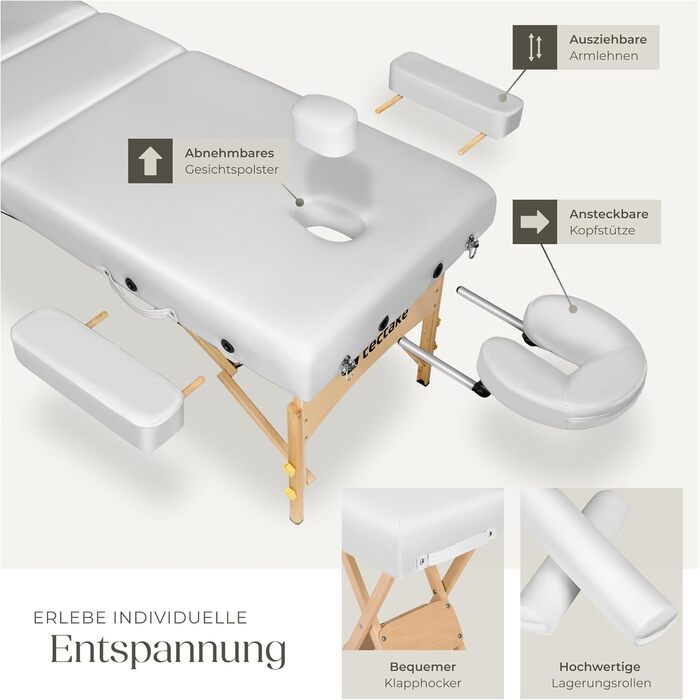 Ausziehbare
Armlehnen

Abnehmbares
Gesichtspolster

Ansteckbare
Kopfstütze

tectake

ERLEBE INDIVIDUELLE
Entspannung

Bequemer
Klapphocker

Hochwertige
Lagerungsrollen