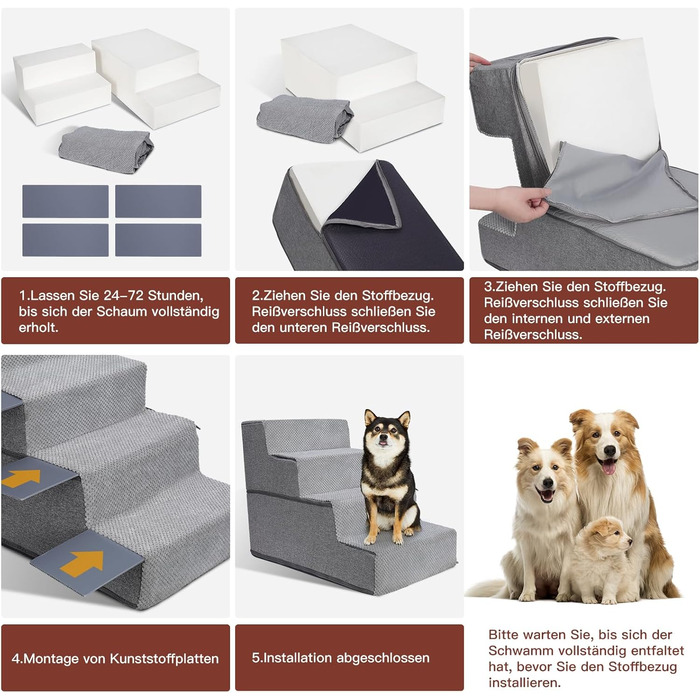 1.Lassen Sie 24–72 Stunden, bis sich der Schaum vollständig erholt.

2.Ziehen Sie den Stoffbezug. Reißverschluss schließen Sie den unteren Reißverschluss.

3.Ziehen Sie den Stoffbezug. Reißverschluss schließen Sie den internen und externen Reißverschluss.

4.Montage von Kunststoffplatten

5.Installation abgeschlossen

Bitte warten Sie, bis sich der Schwamm vollständig entfaltet hat, bevor Sie den Stoffbezug installieren.