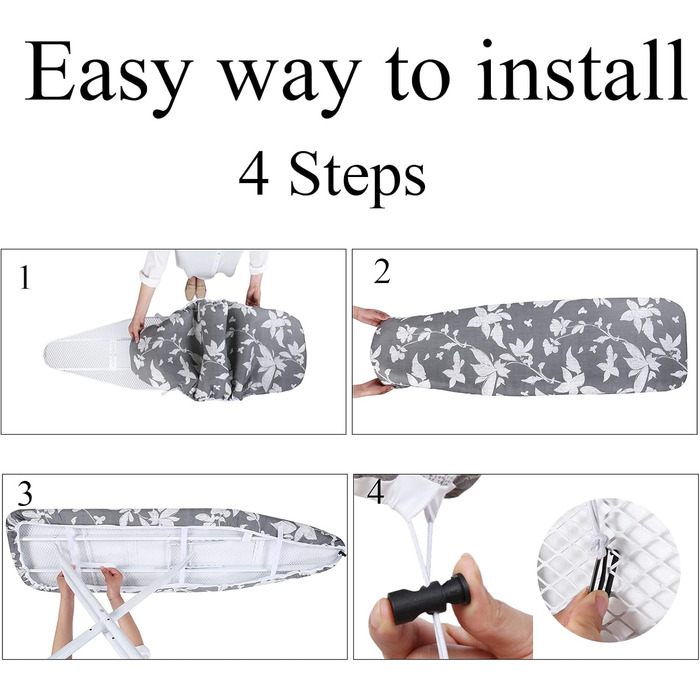 Easy way to install

4 Steps

1

2

3

4