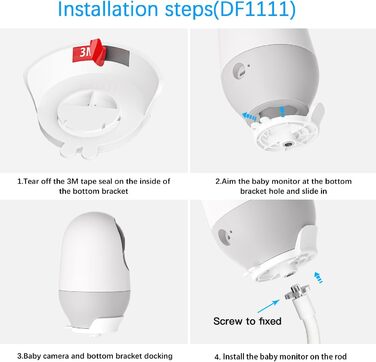 Installation steps(DF1111)

3M

1.Tear off the 3M tape seal on the inside of the bottom bracket

2.Aim the baby monitor at the bottom bracket hole and slide in

3.Baby camera and bottom bracket docking

Screw to fixed

4. Install the baby monitor on the rod