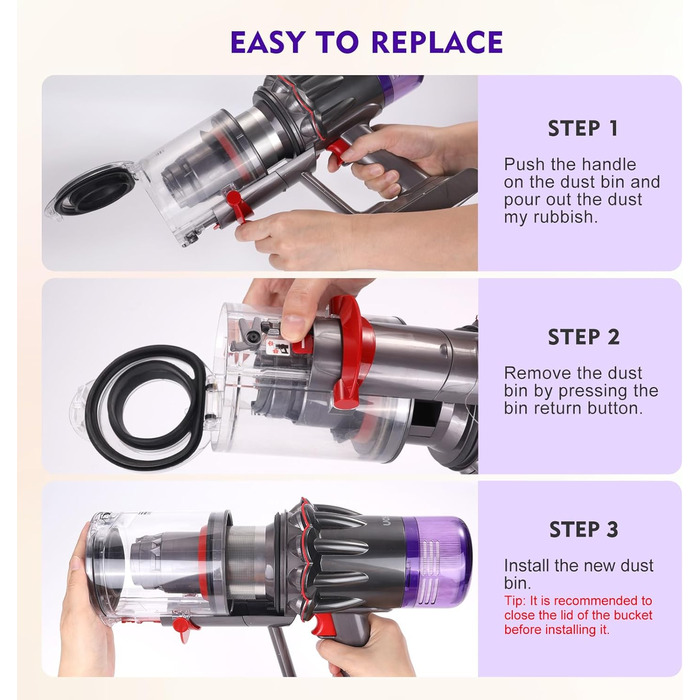 EASY TO REPLACE

STEP 1

Push the handle on the dust bin and pour out the dust my rubbish.

STEP 2

Remove the dust bin by pressing the bin return button.

STEP 3

Install the new dust bin.

Tip: It is recommended to close the lid of the bucket before installing it.