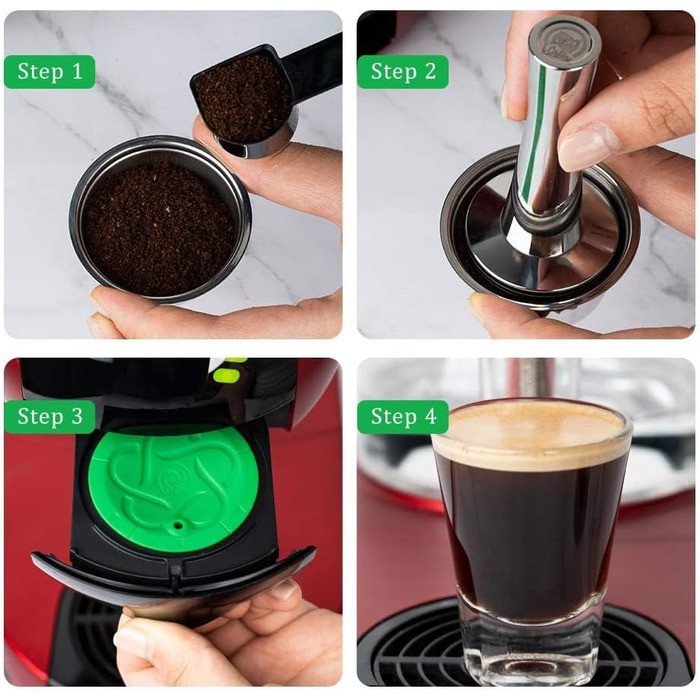 Step 1

Step 2

Step 3

Step 4