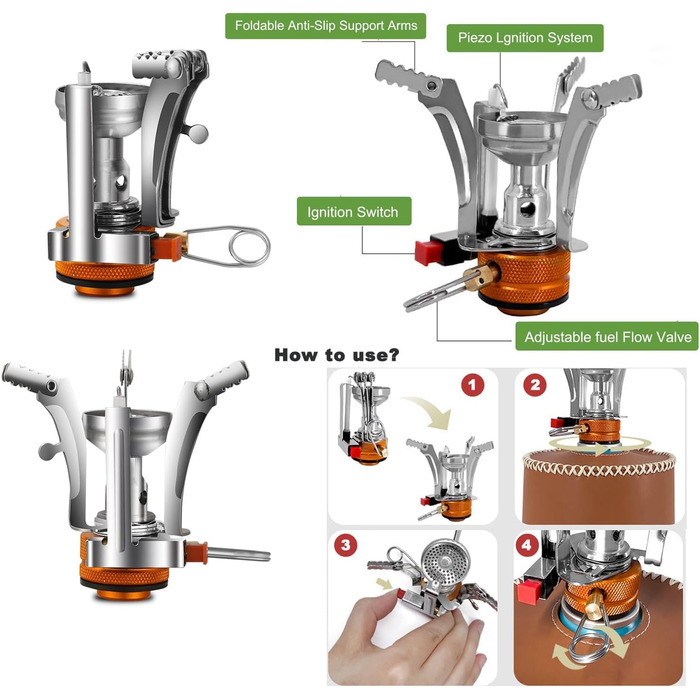 Foldable Anti-Slip Support Arms

Piezo Lgnition System

Ignition Switch

Adjustable fuel Flow Valve

How to use?

1

2

3

4