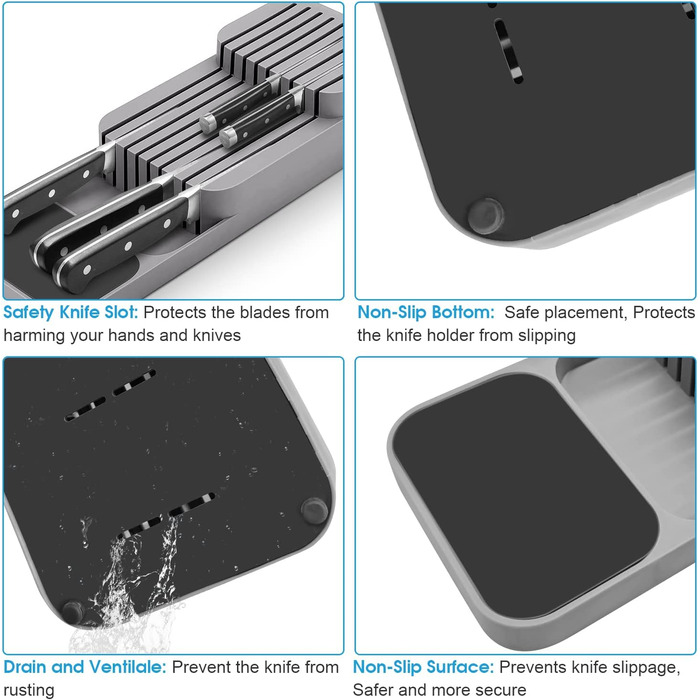 Safety Knife Slot: Protects the blades from harming your hands and knives

Non-Slip Bottom: Safe placement, Protects the knife holder from slipping

Drain and Ventilale: Prevent the knife from rusting

Non-Slip Surface: Prevents knife slippage, Safer and more secure