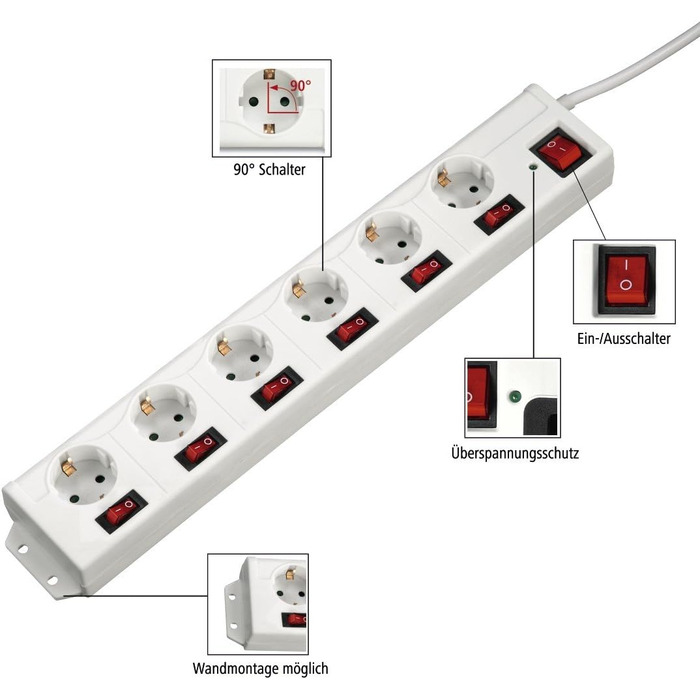 90°

90° Schalter

Ein-/Ausschalter

Überspannungsschutz

Wandmontage möglich