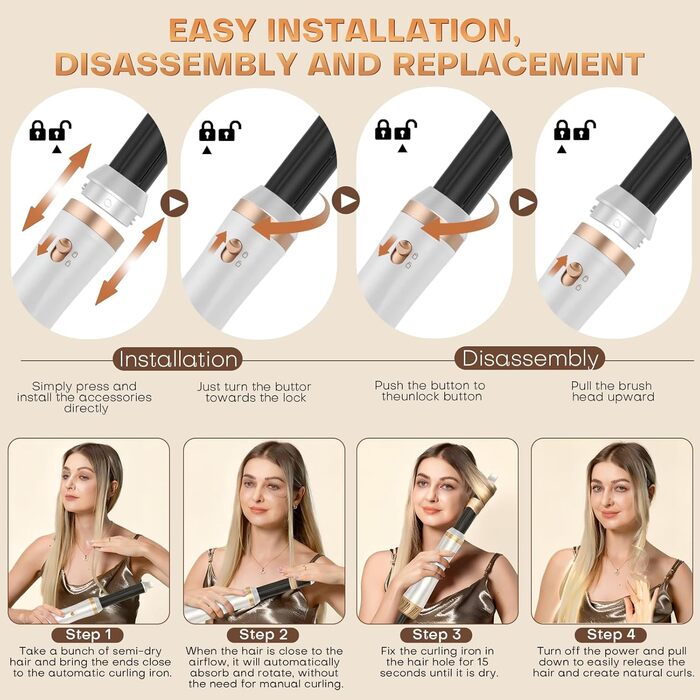 EASY INSTALLATION, DISASSEMBLY AND REPLACEMENT

Installation

Disassembly

Simply press and install the accessories directly

Just turn the buttor towards the lock

Push the button to theunlock button

Pull the brush head upward

Step 1

Take a bunch of semi-dry hair and bring the ends close to the automatic curling iron.

Step 2

When the hair is close to the airflow, it will automatically absorb and rotate, without the need for manual curling.

Step 3

Fix the curling iron in the hair hole for 15 seconds until it is dry.

Step 4

Turn off the power and pull down to easily release the hair and create natural curls.