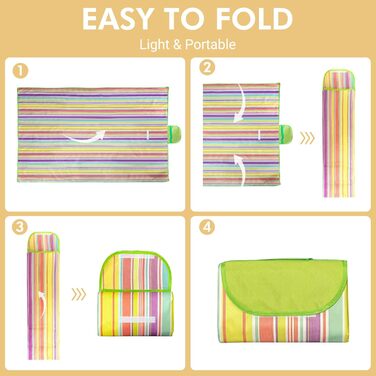 EASY TO FOLD
Light & Portable

1

2

3

4